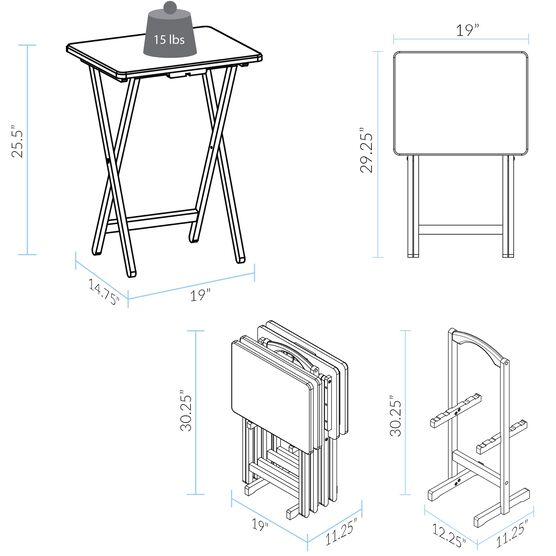 15 lbs

25.5"

14.75"

19"

19"

29.25"

30.25"

19"

11.25"

30.25"

12.25"

11.25"